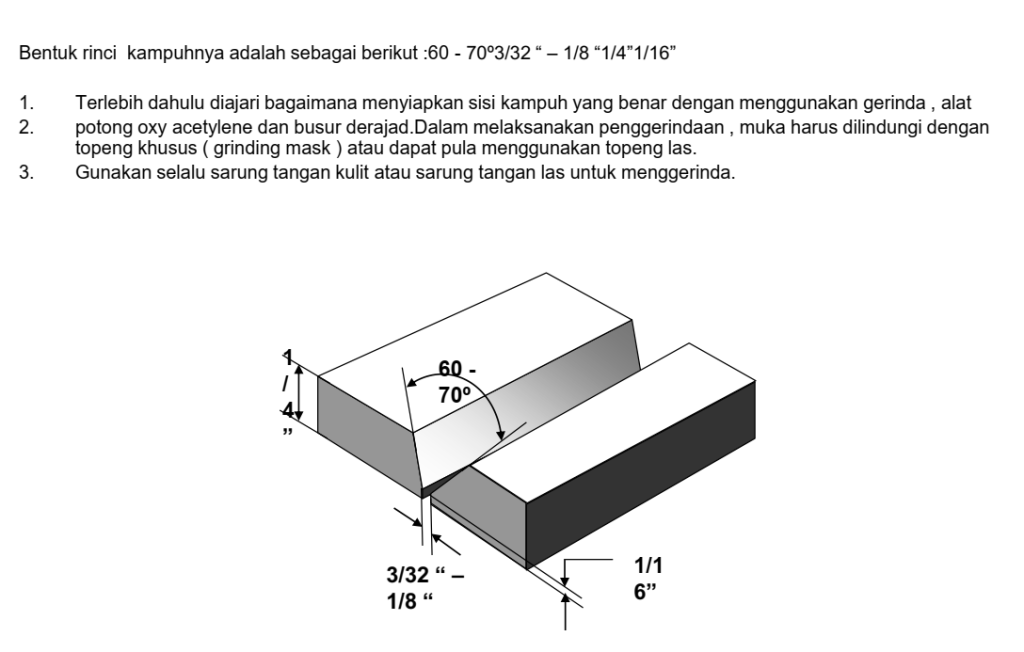 Bentuk rinci kampuhnya adalah sebagai berikut :60 - 70º3/32 “ – 1/8 “1/4”1/16”

1. Terlebih dahulu diajari bagaimana menyiapkan sisi kampuh yang benar dengan menggunakan gerinda , alat
2. potong oxy acetylene dan busur derajad.Dalam melaksanakan penggerindaan , muka harus dilindungi dengan topeng khusus ( grinding mask ) atau dapat pula menggunakan topeng las.
3. Gunakan selalu sarung tangan kulit atau sarung tangan las untuk menggerinda.

1
/
4
”

60 -
70º

3/32 “ –
1/8 “

1/1
6”