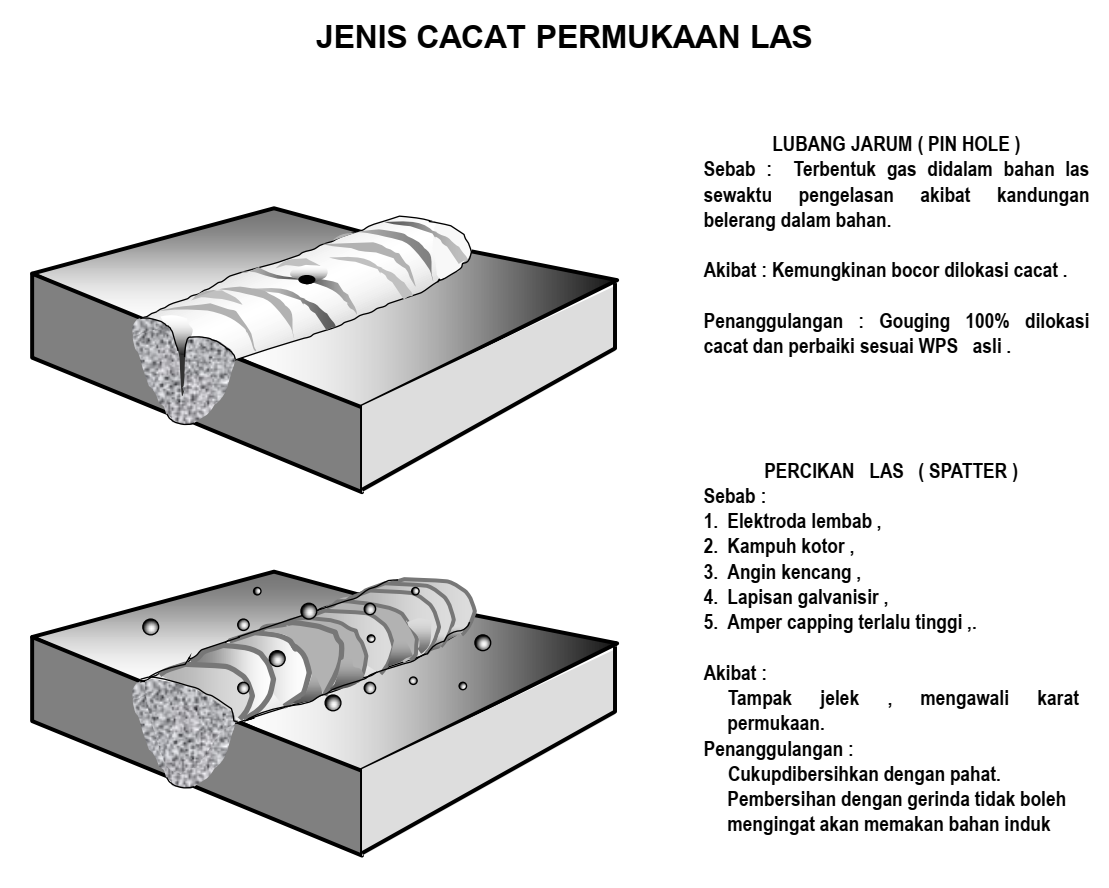 JENIS CACAT PERMUKAAN LAS

LUBANG JARUM ( PIN HOLE )
Sebab : Terbentuk gas didalam bahan las sewaktu pengelasan akibat kandungan belerang dalam bahan.

Akibat : Kemungkinan bocor dilokasi cacat .

Penanggulangan : Gouging 100% dilokasi cacat dan perbaiki sesuai WPS asli .

PERCIKAN LAS ( SPATTER )
Sebab :
1. Elektroda lembab ,
2. Kampuh kotor ,
3. Angin kencang ,
4. Lapisan galvanisir ,
5. Amper capping terlalu tinggi ,.

Akibat :
Tampak jelek , mengawali karat permukaan.
Penanggulangan :
Cukupdibersihkan dengan pahat.
Pembersihan dengan gerinda tidak boleh mengingat akan memakan bahan induk