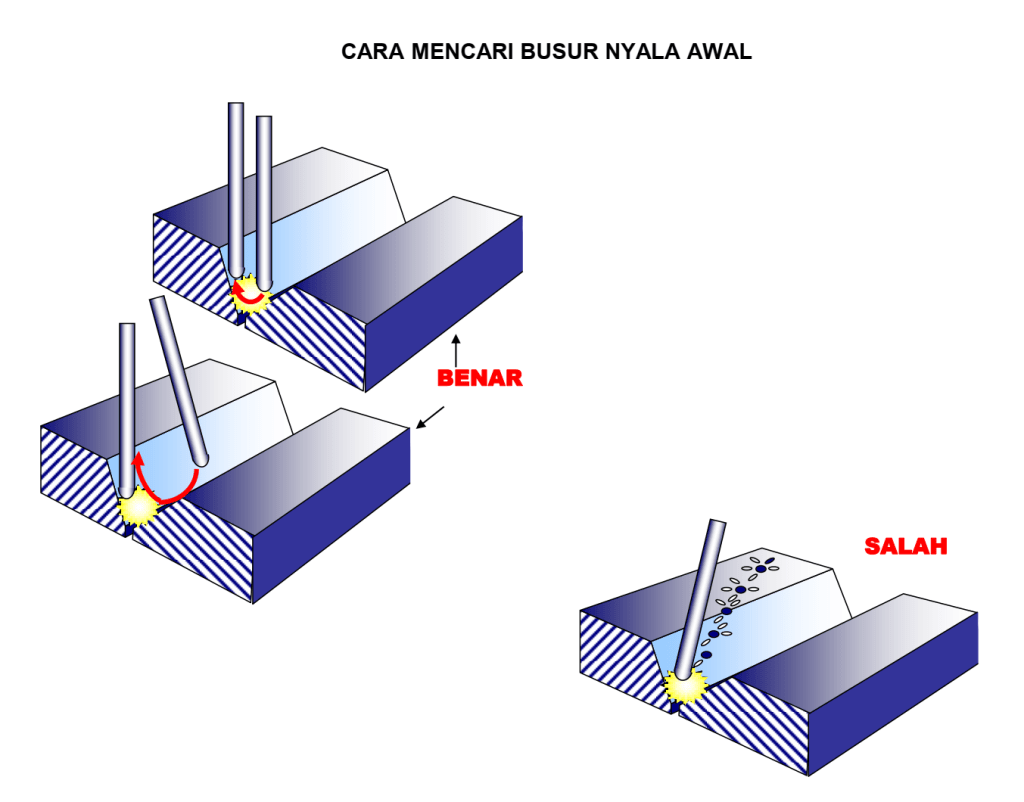 CARA MENCARI BUSUR NYALA AWAL

BENAR

SALAH