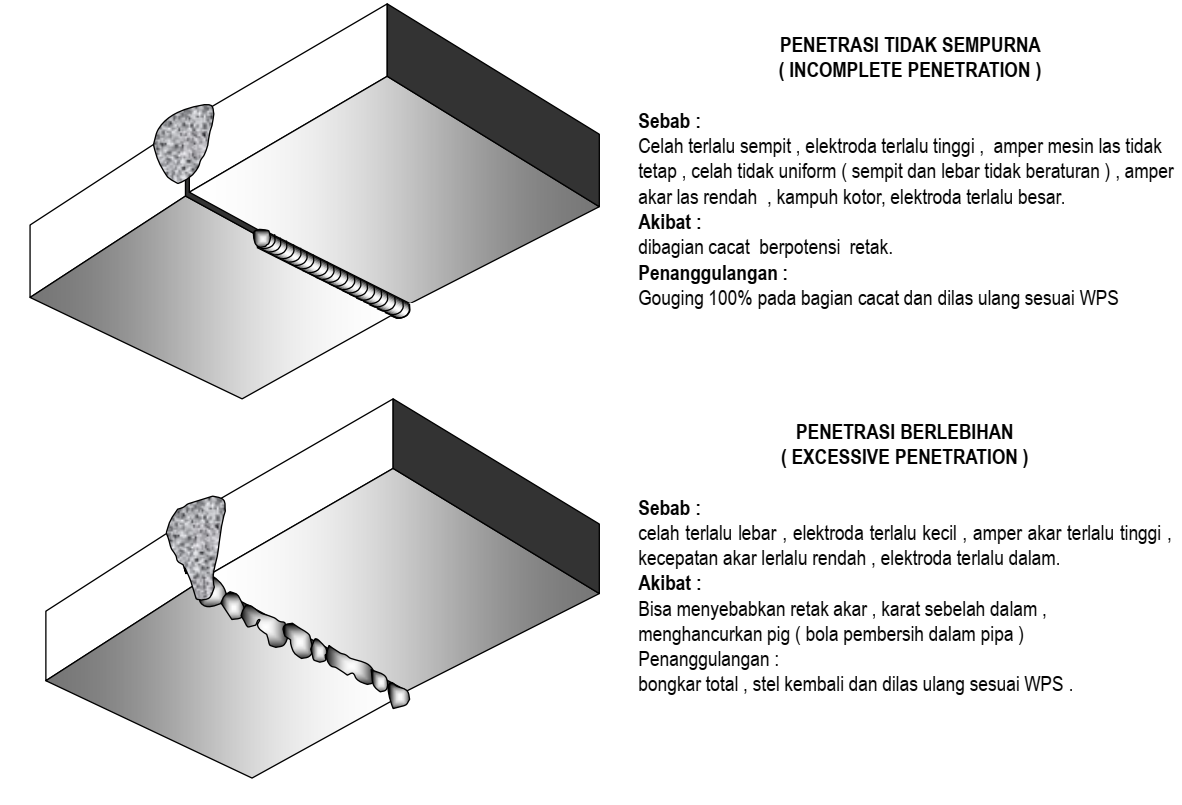 PENETRASI TIDAK SEMPURNA
( INCOMPLETE PENETRATION )

Sebab :
Celah terlalu sempit , elektroda terlalu tinggi , amper mesin las tidak tetap , celah tidak uniform ( sempit dan lebar tidak beraturan ) , amper akar las rendah , kampuh kotor, elektroda terlalu besar.
Akibat :
dibagian cacat berpotensi retak.
Penanggulangan :
Gouging 100% pada bagian cacat dan dilas ulang sesuai WPS

PENETRASI BERLEBIHAN
( EXCESSIVE PENETRATION )

Sebab :
celah terlalu lebar , elektroda terlalu kecil , amper akar terlalu tinggi , kecepatan akar lerlalu rendah , elektroda terlalu dalam.
Akibat :
Bisa menyebabkan retak akar , karat sebelah dalam , menghancurkan pig ( bola pembersih dalam pipa )
Penanggulangan :
bongkar total , stel kembali dan dilas ulang sesuai WPS .