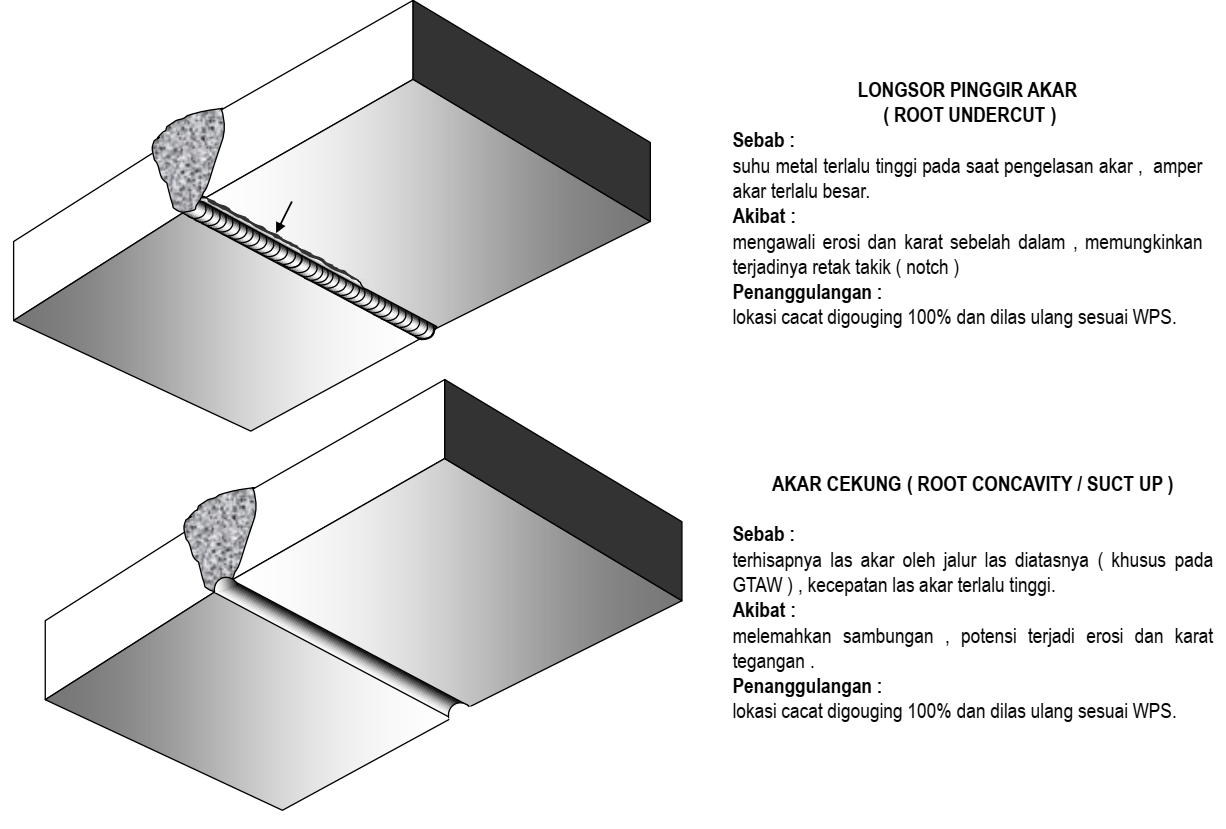 LONGSOR PINGGIR AKAR
( ROOT UNDERCUT )

Sebab :
suhu metal terlalu tinggi pada saat pengelasan akar , amper akar terlalu besar.
Akibat :
mengawali erosi dan karat sebelah dalam , memungkinkan terjadinya retak takik ( notch )
Penanggulangan :
lokasi cacat digouging 100% dan dilas ulang sesuai WPS.

AKAR CEKUNG ( ROOT CONCAVITY / SUCT UP )

Sebab :
terhisapnya las akar oleh jalur las diatasnya ( khusus pada GTAW ) , kecepatan las akar terlalu tinggi.
Akibat :
melemahkan sambungan , potensi terjadi erosi dan karat tegangan .
Penanggulangan :
lokasi cacat digouging 100% dan dilas ulang sesuai WPS.