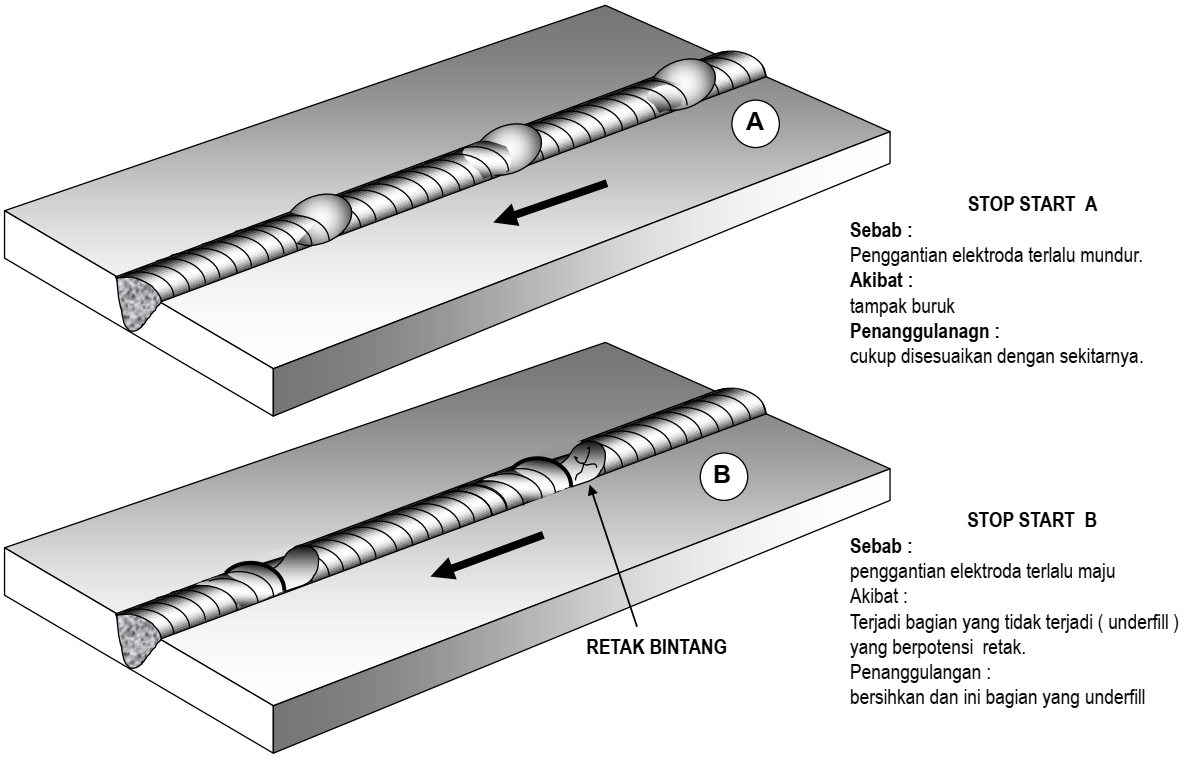 A

STOP START A
Sebab :
Penggantian elektroda terlalu mundur.
Akibat :
tampak buruk
Penanggulanagn :
cukup disesuaikan dengan sekitarnya.

B

RETAK BINTANG

STOP START B
Sebab :
penggantian elektroda terlalu maju
Akibat :
Terjadi bagian yang tidak terjadi ( underfill ) yang berpotensi retak.
Penanggulangan :
bersihkan dan ini bagian yang underfill